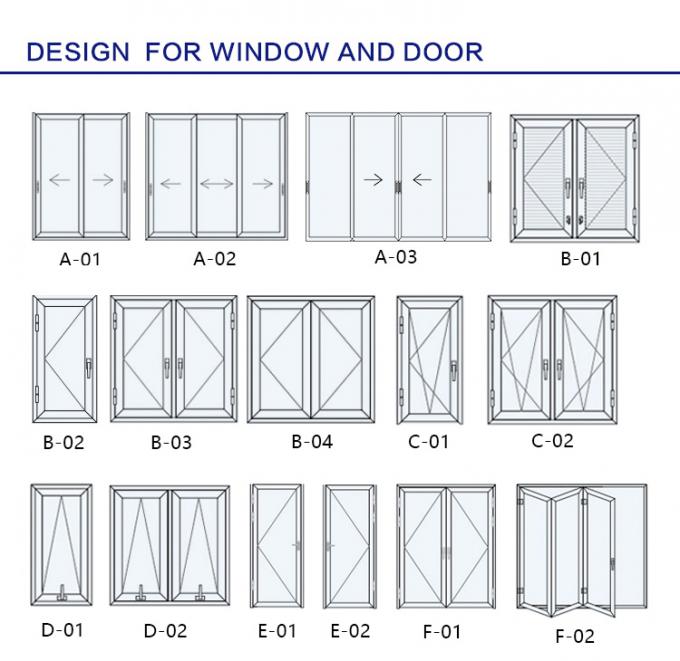 DESIGN FOR WINDOW AND DOOR

A-01 A-02 A-03 B-01

B-02 B-03 B-04 C-01 C-02

D-01 D-02 E-01 E-02 F-01 F-02